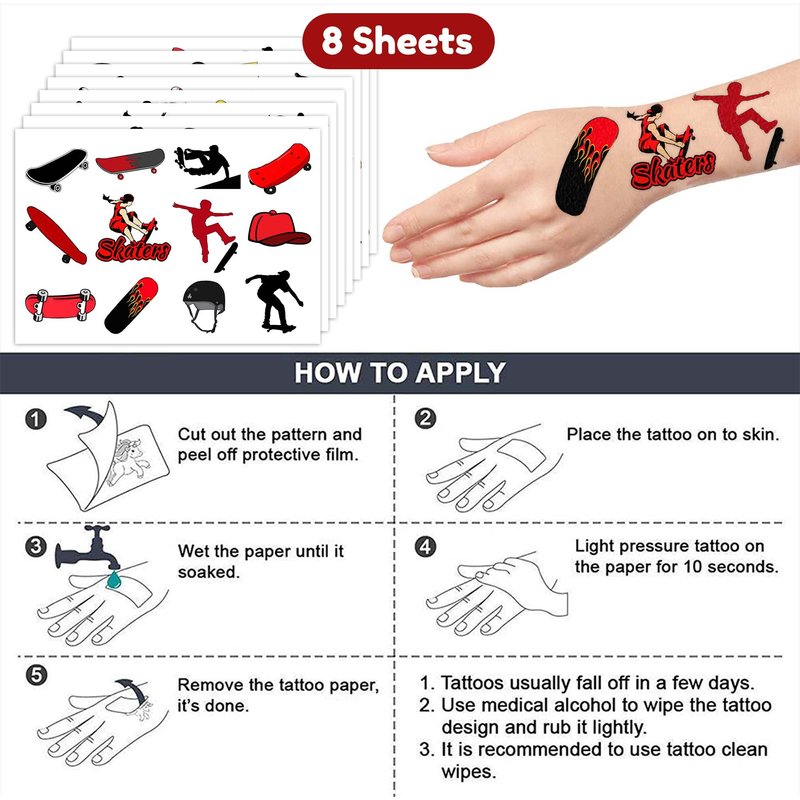 8 Sheets

Skaters

Skaters

HOW TO APPLY

1 Cut out the pattern and peel off protective film.

2 Place the tattoo on to skin.

3 Wet the paper until it soaked.

4 Light pressure tattoo on the paper for 10 seconds.

5 Remove the tattoo paper, it's done.

1. Tattoos usually fall off in a few days.
2. Use medical alcohol to wipe the tattoo design and rub it lightly.
3. It is recommended to use tattoo clean wipes.