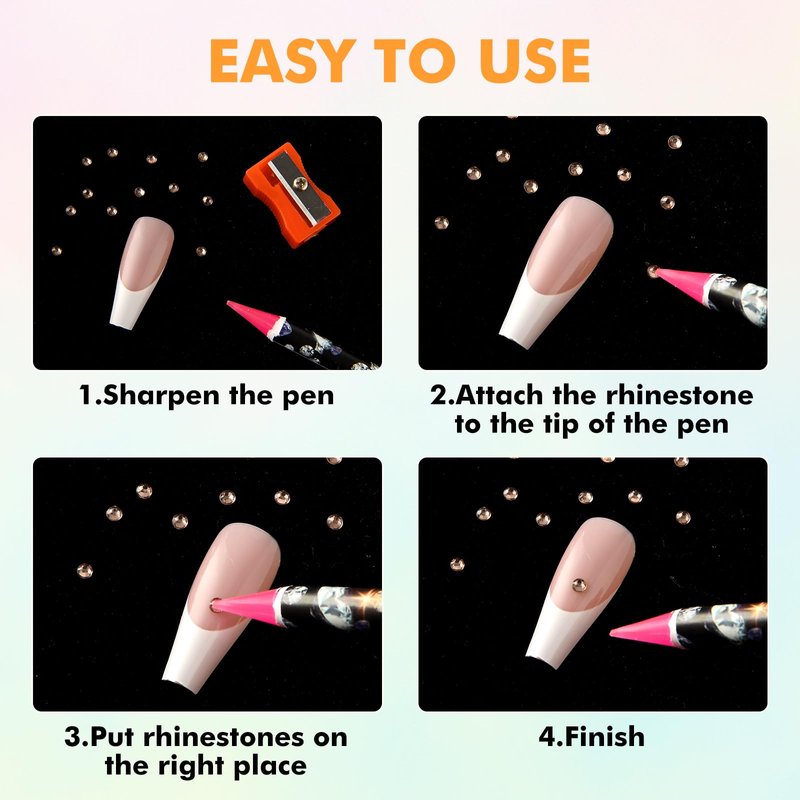 EASY TO USE

1.Sharpen the pen

2.Attach the rhinestone to the tip of the pen

3.Put rhinestones on the right place

4.Finish