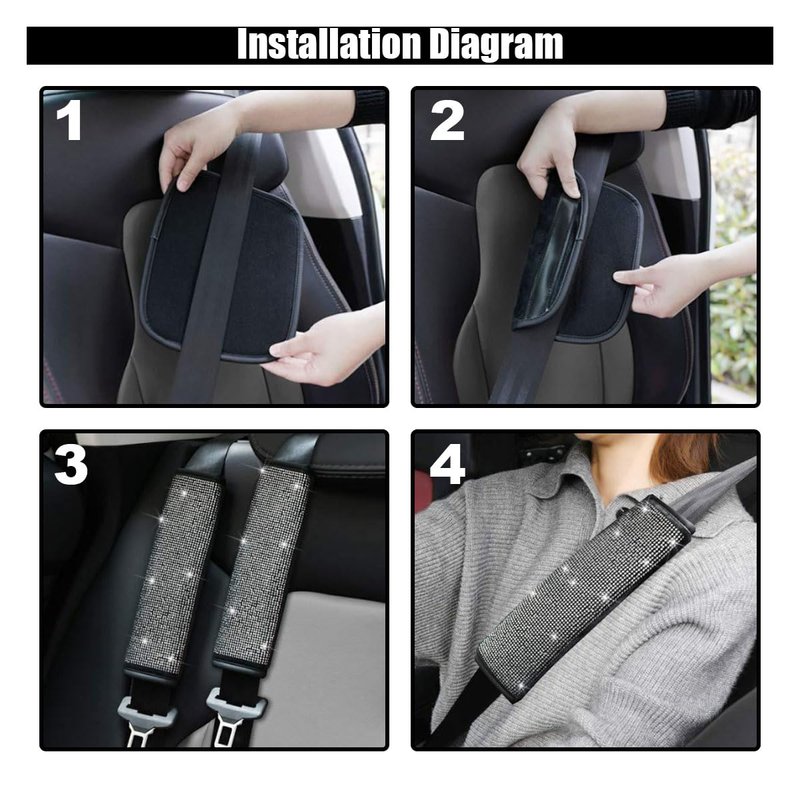 Installation Diagram

1

2

3

4