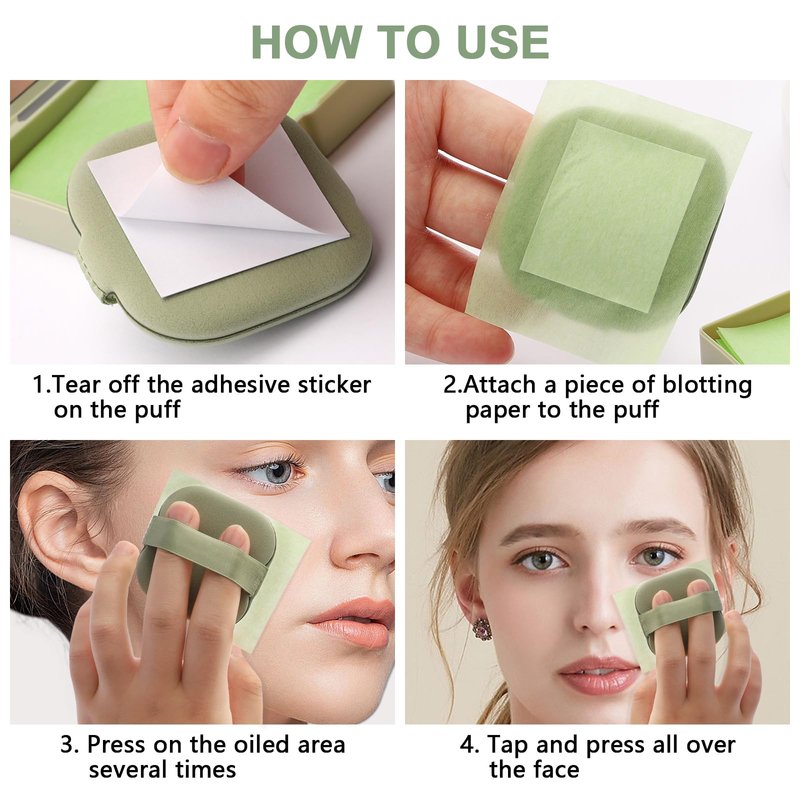 HOW TO USE

1.Tear off the adhesive sticker on the puff

2.Attach a piece of blotting paper to the puff

3. Press on the oiled area several times

4. Tap and press all over the face