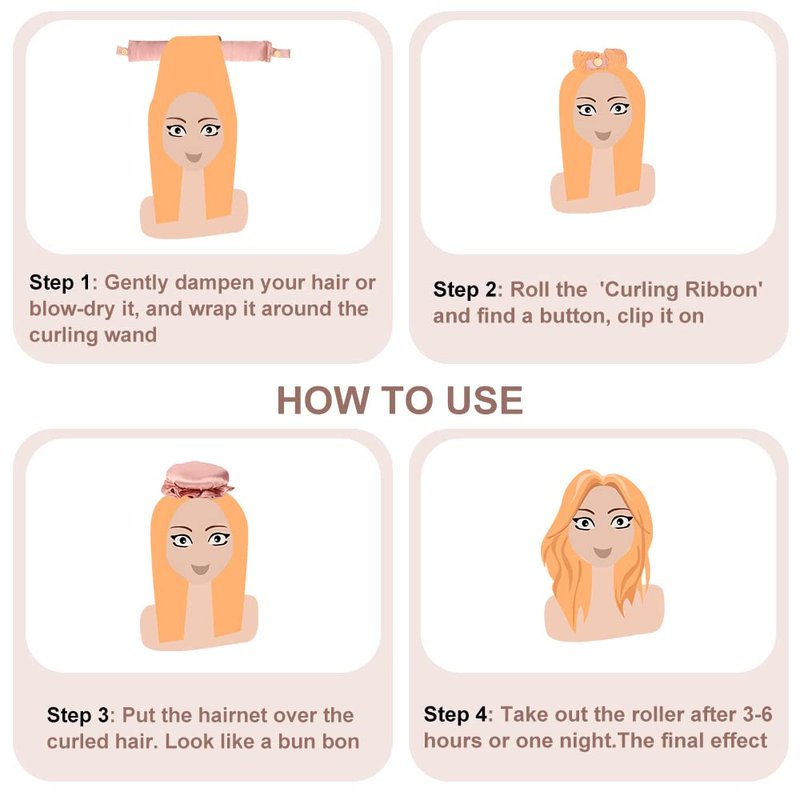 Step 1: Gently dampen your hair or blow-dry it, and wrap it around the curling wand

Step 2: Roll the 'Curling Ribbon' and find a button, clip it on

HOW TO USE

Step 3: Put the hairnet over the curled hair. Look like a bun bon

Step 4: Take out the roller after 3-6 hours or one night.The final effect