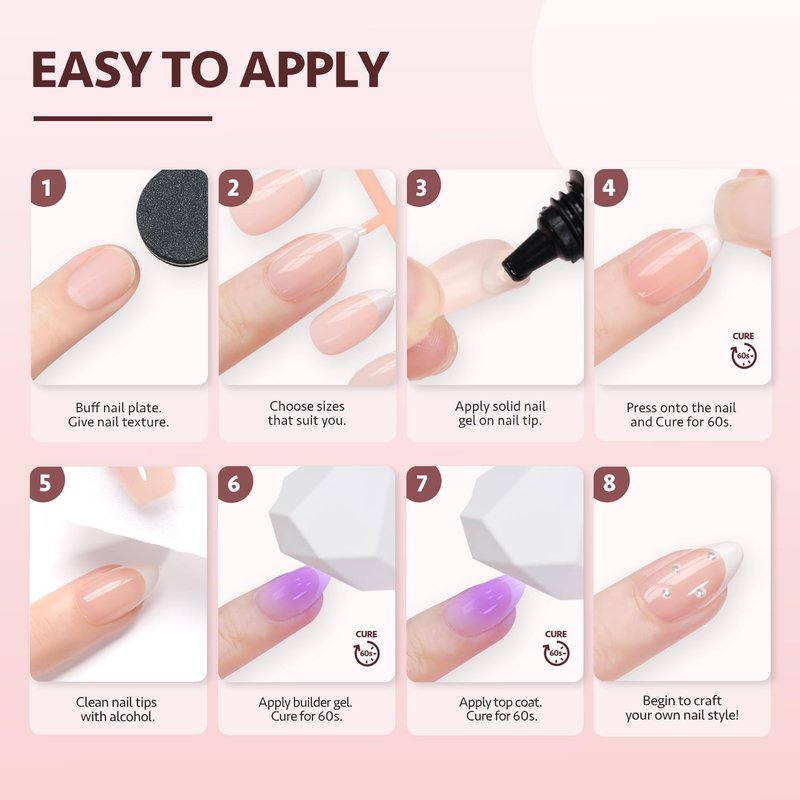 EASY TO APPLY

1
Buff nail plate. Give nail texture.

2
Choose sizes that suit you.

3
Apply solid nail gel on nail tip.

4
CURE 60s
Press onto the nail and Cure for 60s.

5
Clean nail tips with alcohol.

6
CURE 60s
Apply builder gel. Cure for 60s.

7
CURE 60s
Apply top coat. Cure for 60s.

8
Begin to craft your own nail style!