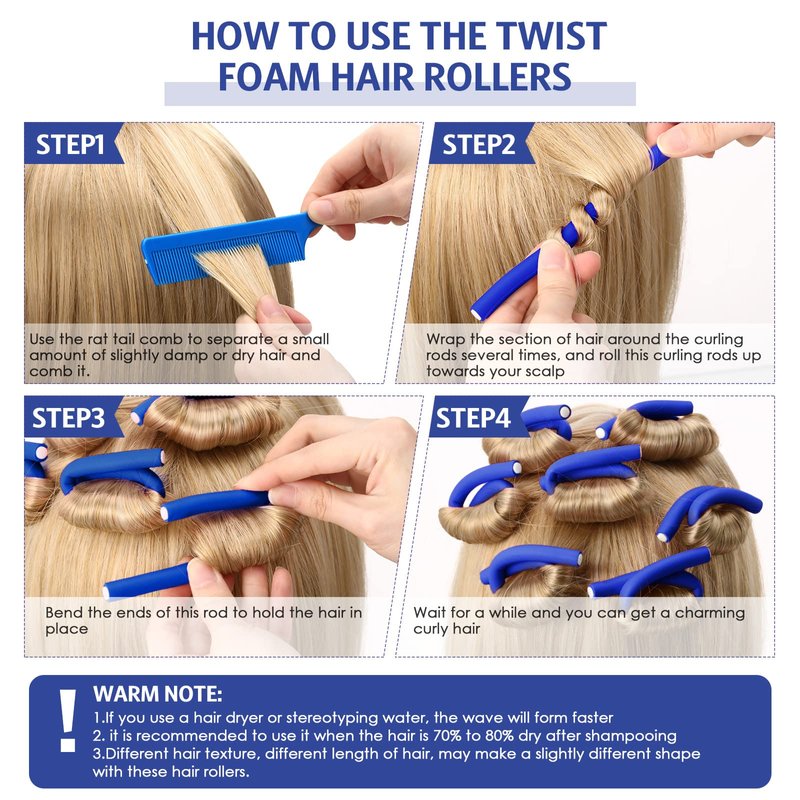 HOW TO USE THE TWIST FOAM HAIR ROLLERS

STEP1

Use the rat tail comb to separate a small amount of slightly damp or dry hair and comb it.

STEP2

Wrap the section of hair around the curling rods several times, and roll this curling rods up towards your scalp

STEP3

Bend the ends of this rod to hold the hair in place

STEP4

Wait for a while and you can get a charming curly hair

!

WARM NOTE:

1.If you use a hair dryer or stereotyping water, the wave will form faster

2. it is recommended to use it when the hair is 70% to 80% dry after shampooing

3.Different hair texture, different length of hair, may make a slightly different shape with these hair rollers.