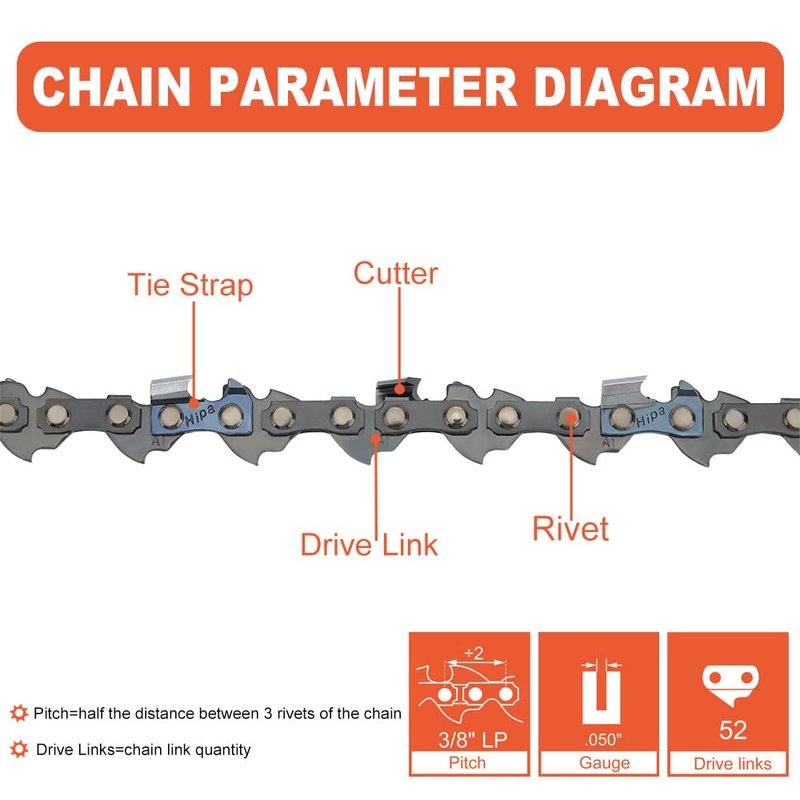 CHAIN PARAMETER DIAGRAM

Tie Strap

Cutter

Hipa

A1

Hipa

A1

Drive Link

Rivet

Pitch=half the distance between 3 rivets of the chain

Drive Links=chain link quantity

÷2

3/8" LP

Pitch

.050"

Gauge

52

Drive links