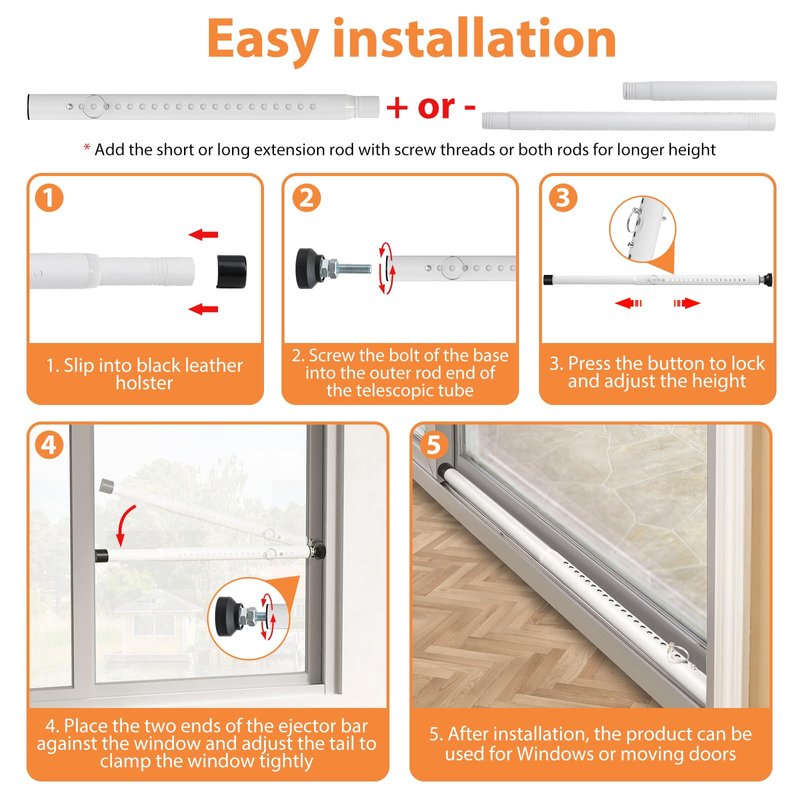 Easy installation

+ or -

* Add the short or long extension rod with screw threads or both rods for longer height

1

1. Slip into black leather holster

2

2. Screw the bolt of the base into the outer rod end of the telescopic tube

3

3. Press the button to lock and adjust the height

4

4. Place the two ends of the ejector bar against the window and adjust the tail to clamp the window tightly

5

5. After installation, the product can be used for Windows or moving doors