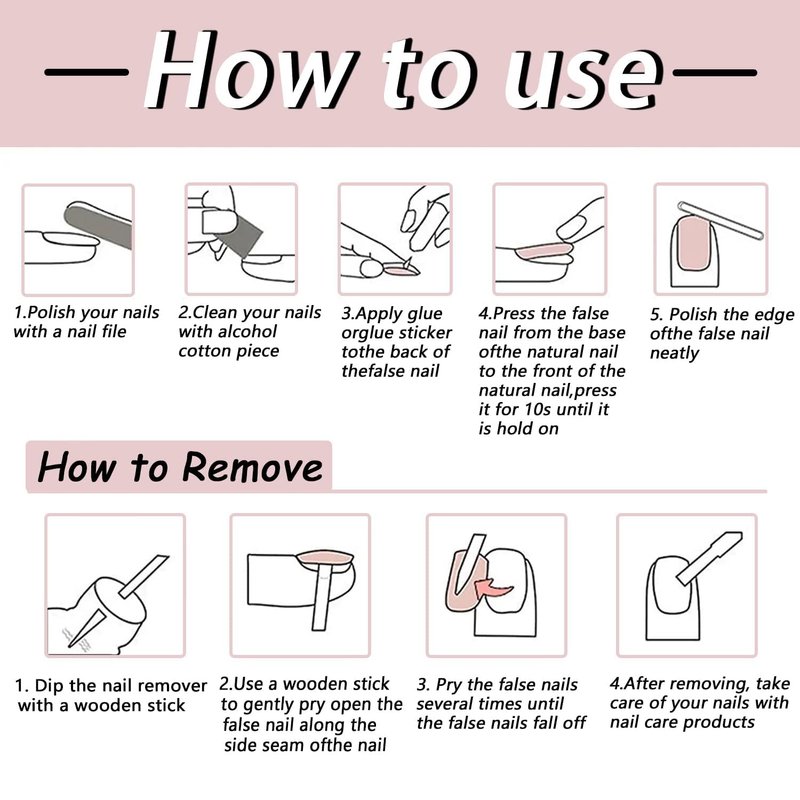 How to use

1.Polish your nails with a nail file

2.Clean your nails with alcohol cotton piece

3.Apply glue orglue sticker tothe back of thefalse nail

4.Press the false nail from the base ofthe natural nail to the front of the natural nail,press it for 10s until it is hold on

5. Polish the edge ofthe false nail neatly

How to Remove

1. Dip the nail remover with a wooden stick

2.Use a wooden stick to gently pry open the false nail along the side seam ofthe nail

3. Pry the false nails several times until the false nails fall off

4.After removing, take care of your nails with nail care products