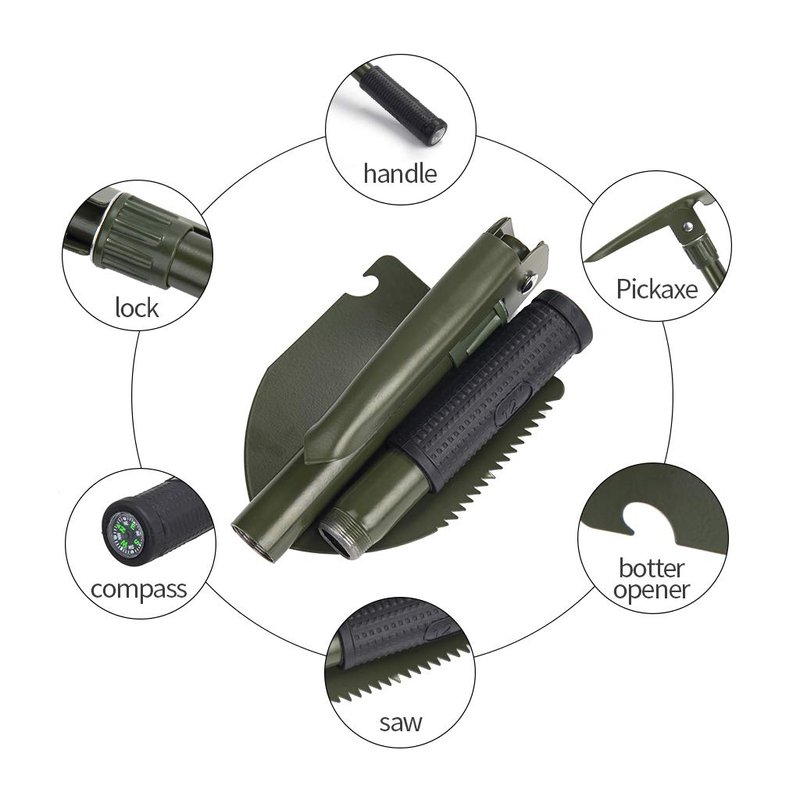 handle

lock

Pickaxe

compass

botter opener

saw