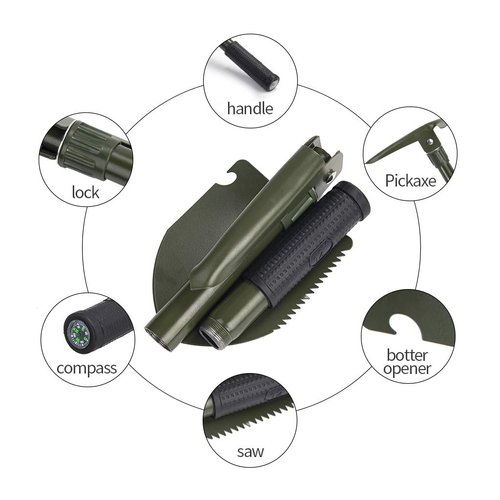 handle

lock

Pickaxe

compass

botter opener

saw