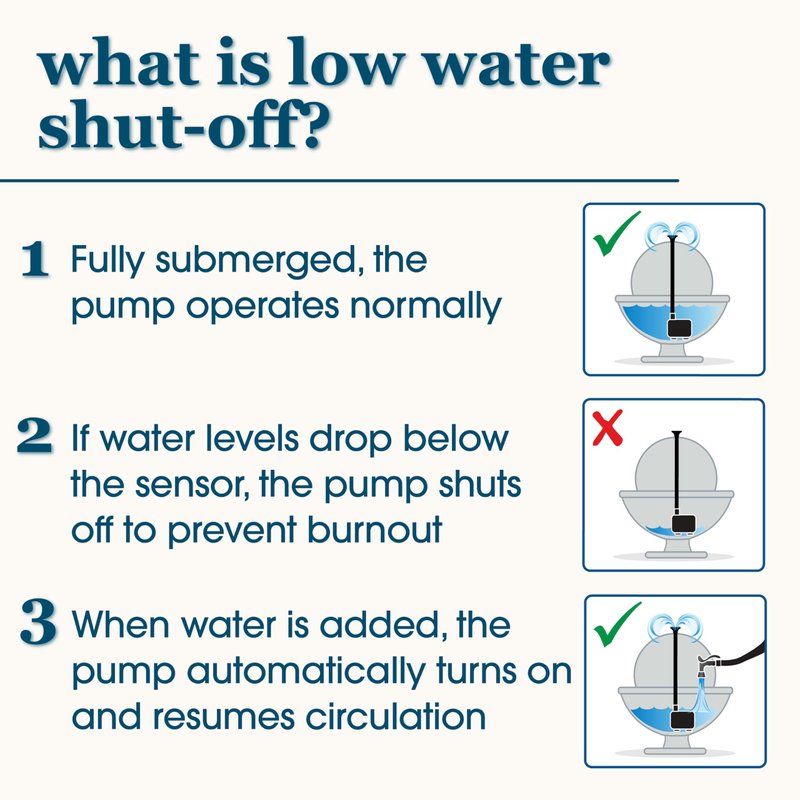 what is low water shut-off?

1 Fully submerged, the pump operates normally

2 If water levels drop below the sensor, the pump shuts off to prevent burnout

3 When water is added, the pump automatically turns on and resumes circulation