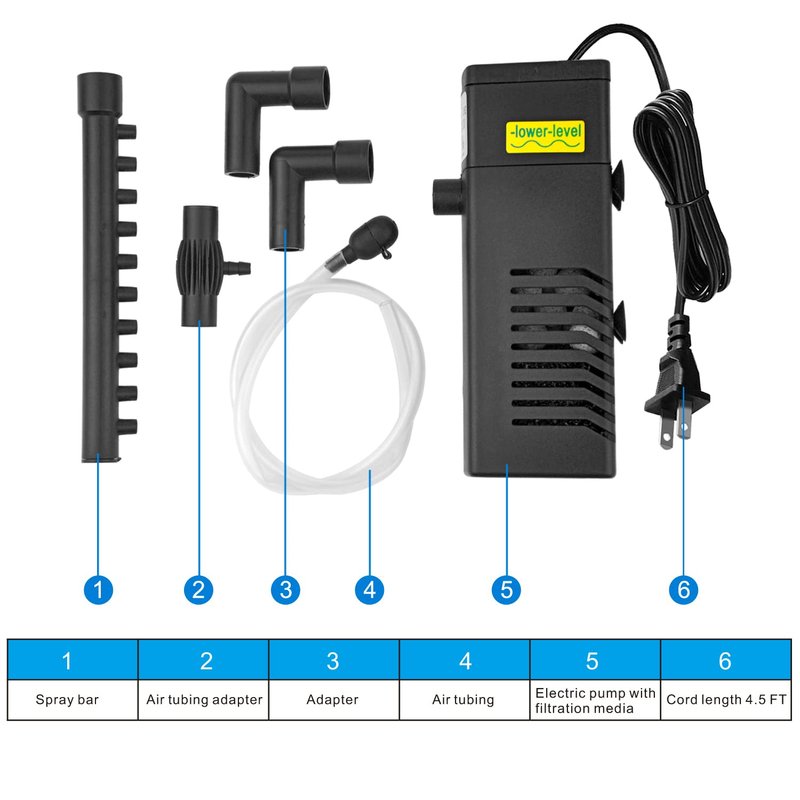 -lower-level

1 2 3 4 5 6

| 1 | 2 | 3 | 4 | 5 | 6 |
|---|---|---|---|---|---|
| Spray bar | Air tubing adapter | Adapter | Air tubing | Electric pump with filtration media | Cord length 4.5 FT |