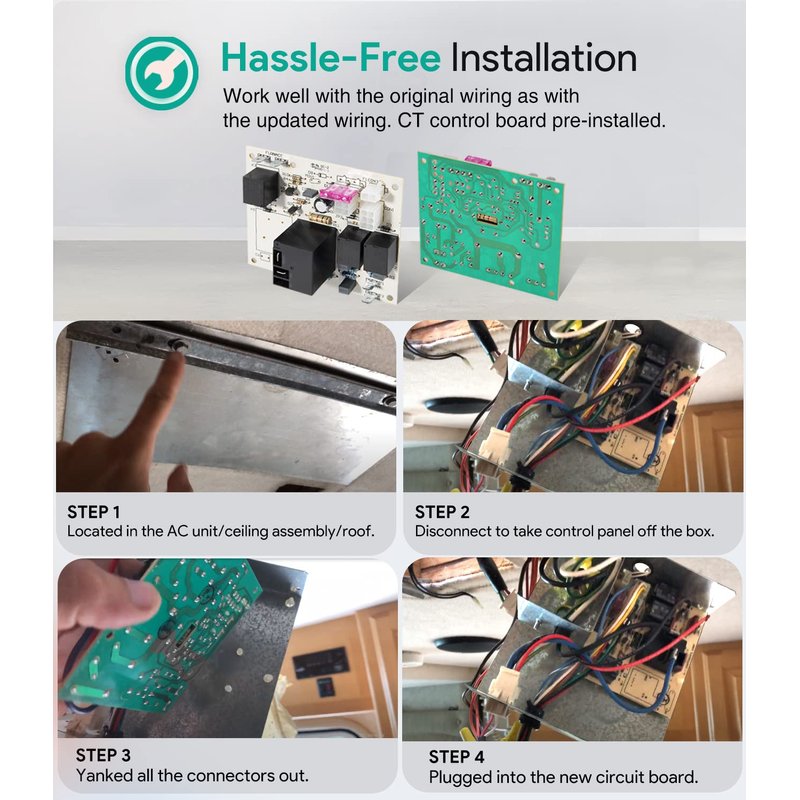 Hassle-Free Installation

Work well with the original wiring as with the updated wiring. CT control board pre-installed.

STEP 1
Located in the AC unit/ceiling assembly/roof.

STEP 2
Disconnect to take control panel off the box.

STEP 3
Yanked all the connectors out.

STEP 4
Plugged into the new circuit board.