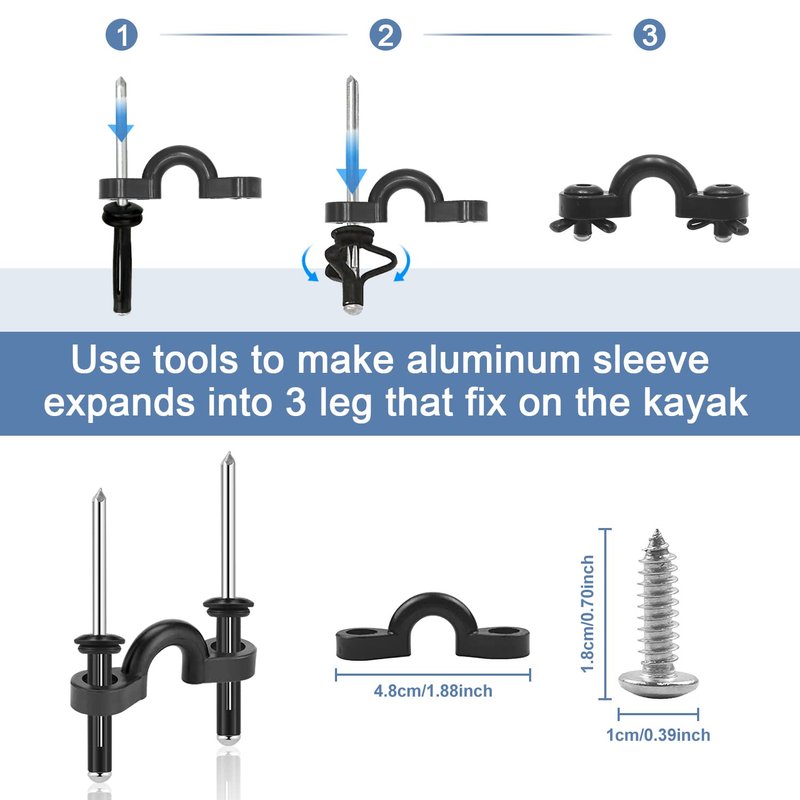 1
2
3

Use tools to make aluminum sleeve expands into 3 leg that fix on the kayak

4.8cm/1.88inch

1.8cm/0.70inch

1cm/0.39inch