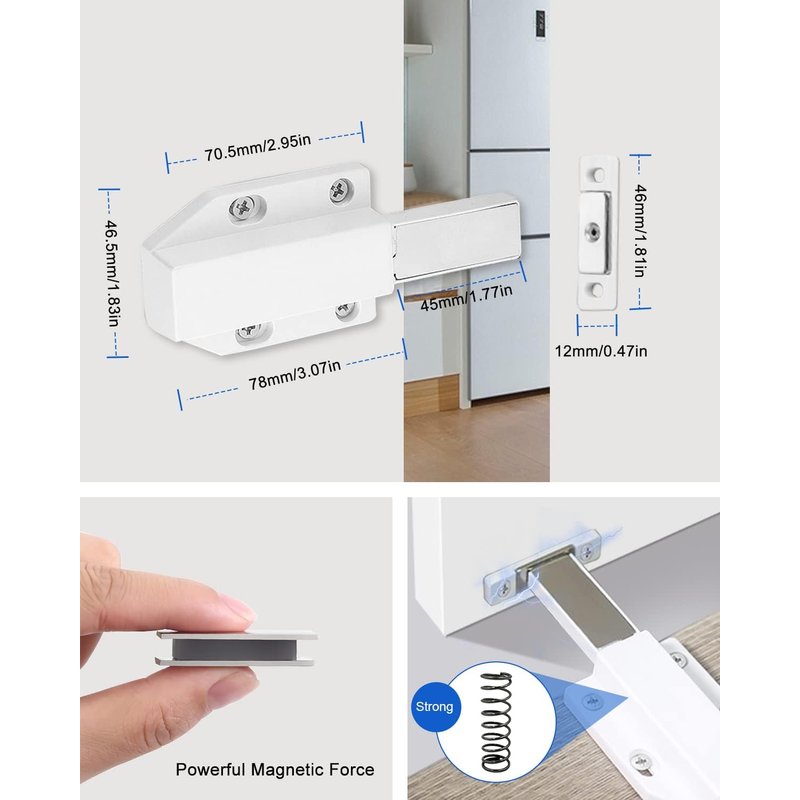 70.5mm/2.95in

46.5mm/1.83in

45mm/1.77in

78mm/3.07in

46mm/1.81in

12mm/0.47in

Powerful Magnetic Force

Strong