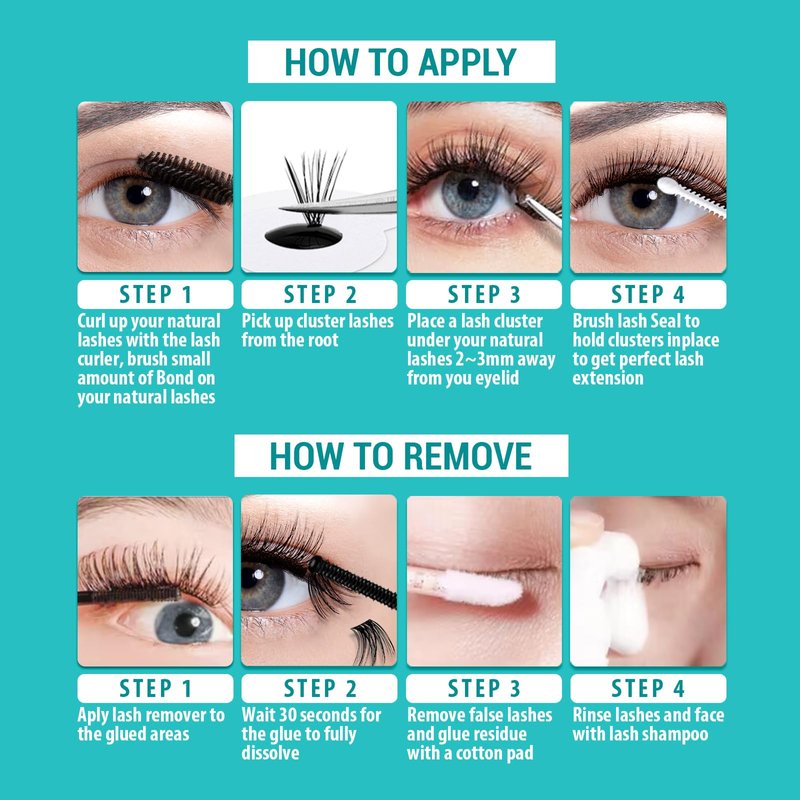 HOW TO APPLY

STEP 1
Curl up your natural lashes with the lash curler, brush small amount of Bond on your natural lashes

STEP 2
Pick up cluster lashes from the root

STEP 3
Place a lash cluster under your natural lashes 2~3mm away from you eyelid

STEP 4
Brush lash Seal to hold clusters inplace to get perfect lash extension

HOW TO REMOVE

STEP 1
Aply lash remover to the glued areas

STEP 2
Wait 30 seconds for the glue to fully dissolve

STEP 3
Remove false lashes and glue residue with a cotton pad

STEP 4
Rinse lashes and face with lash shampoo