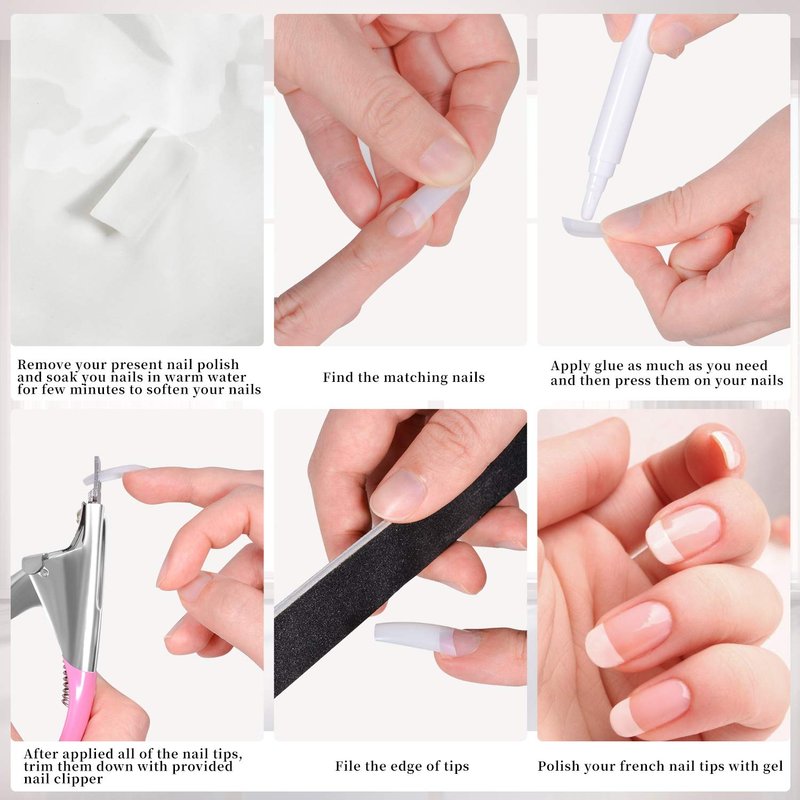 Remove your present nail polish and soak you nails in warm water for few minutes to soften your nails

Find the matching nails

Apply glue as much as you need and then press them on your nails

After applied all of the nail tips, trim them down with provided nail clipper

File the edge of tips

Polish your french nail tips with gel