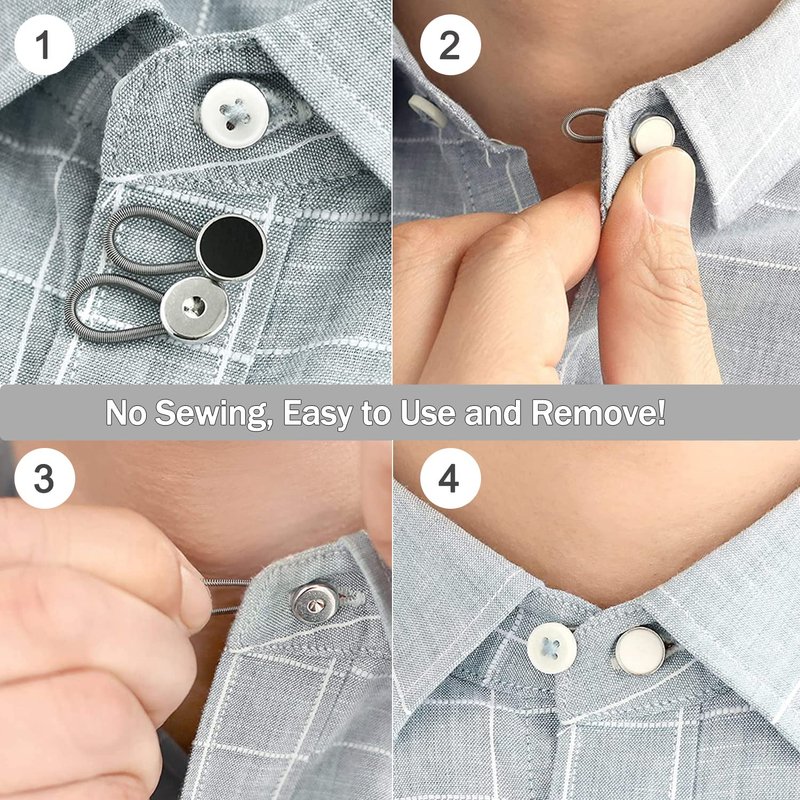 1

2

No Sewing, Easy to Use and Remove!

3

4