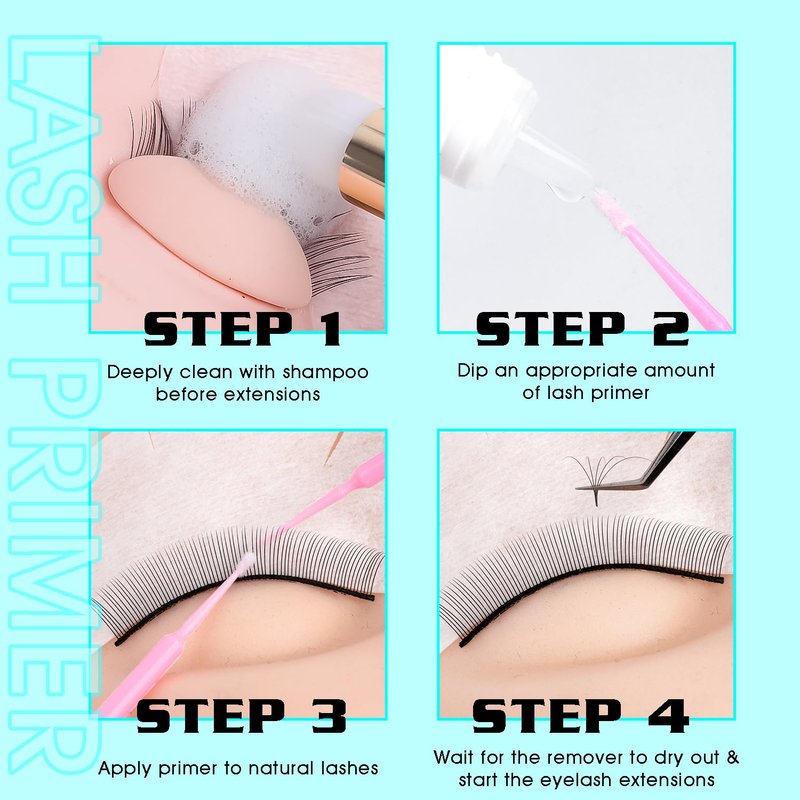 LASH PRIMER

STEP 1
Deeply clean with shampoo before extensions

STEP 2
Dip an appropriate amount of lash primer

STEP 3
Apply primer to natural lashes

STEP 4
Wait for the remover to dry out & start the eyelash extensions