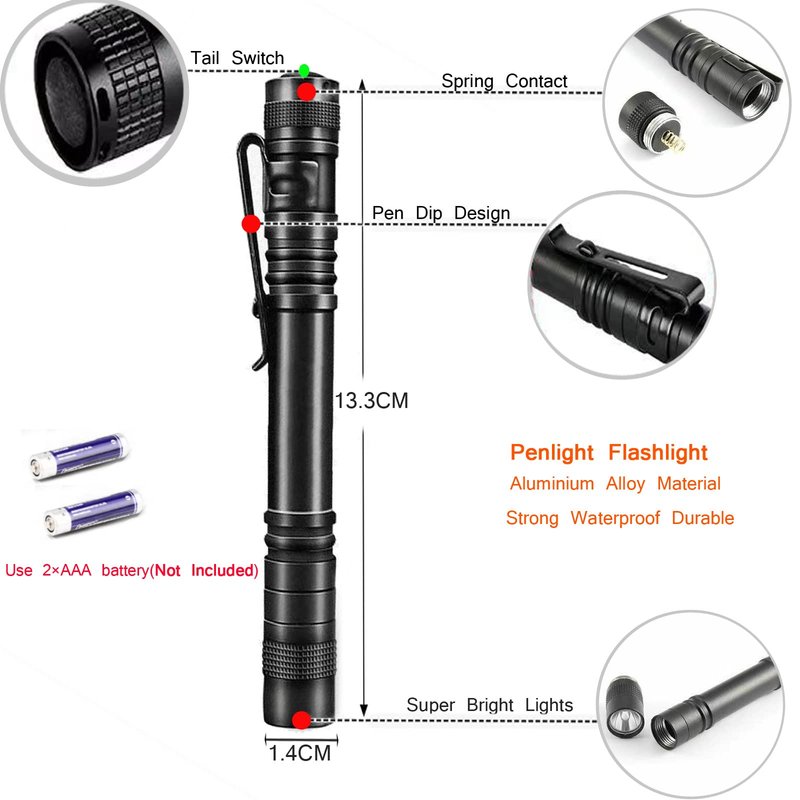 Tail Switch

Spring Contact

Pen Dip Design

13.3CM

Penlight Flashlight

Aluminium Alloy Material

Strong Waterproof Durable

Use 2×AAA battery(Not Included)

Super Bright Lights

1.4CM