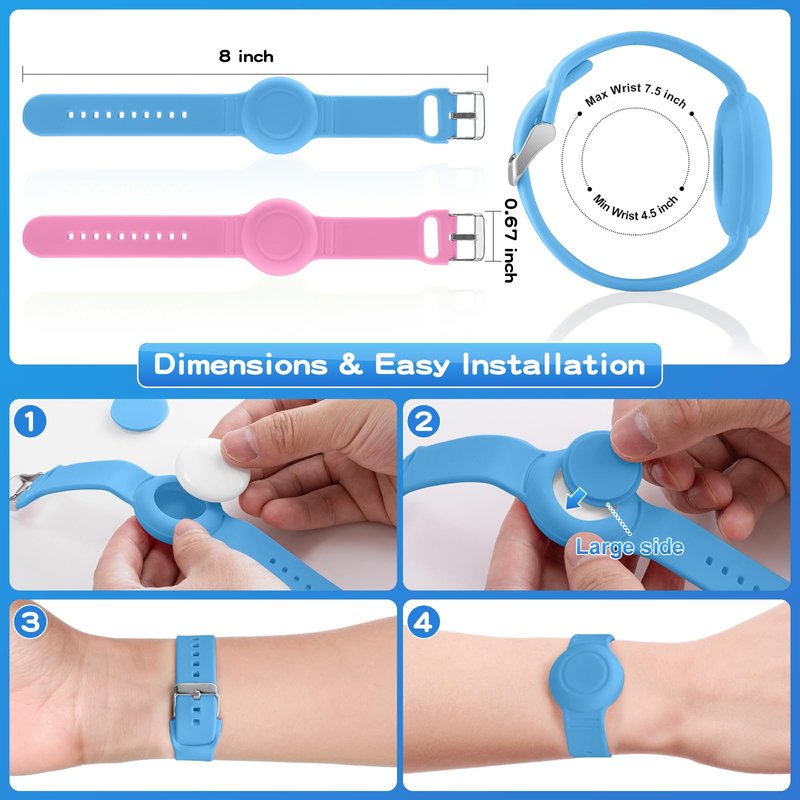 8 inch

0.67 inch

Max Wrist 7.5 inch

Min Wrist 4.5 inch

Dimensions & Easy Installation

1

2

Large side

3

4