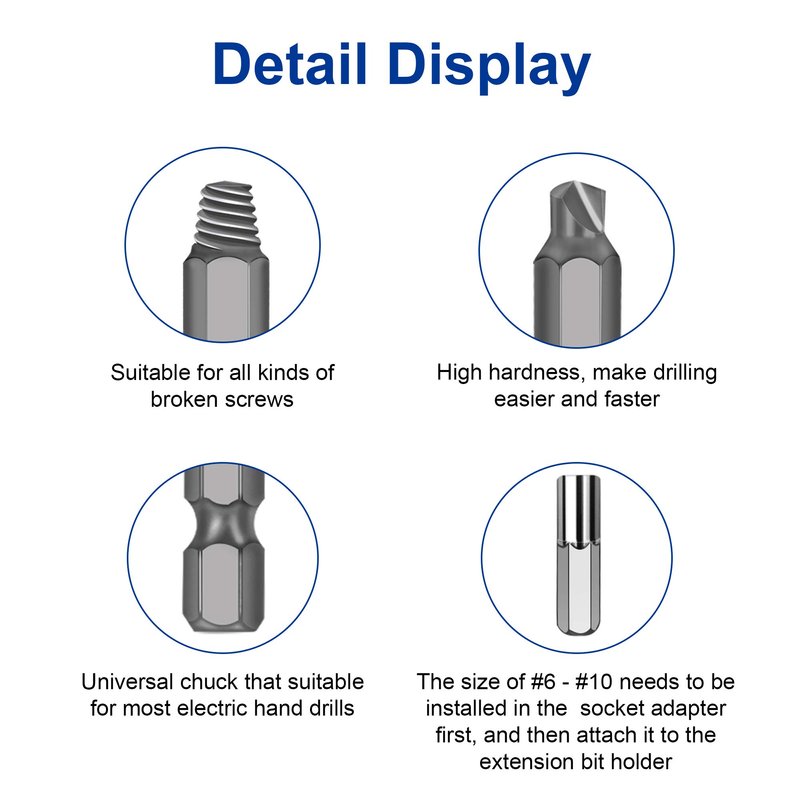 Detail Display

Suitable for all kinds of broken screws

High hardness, make drilling easier and faster

Universal chuck that suitable for most electric hand drills

The size of #6 - #10 needs to be installed in the socket adapter first, and then attach it to the extension bit holder