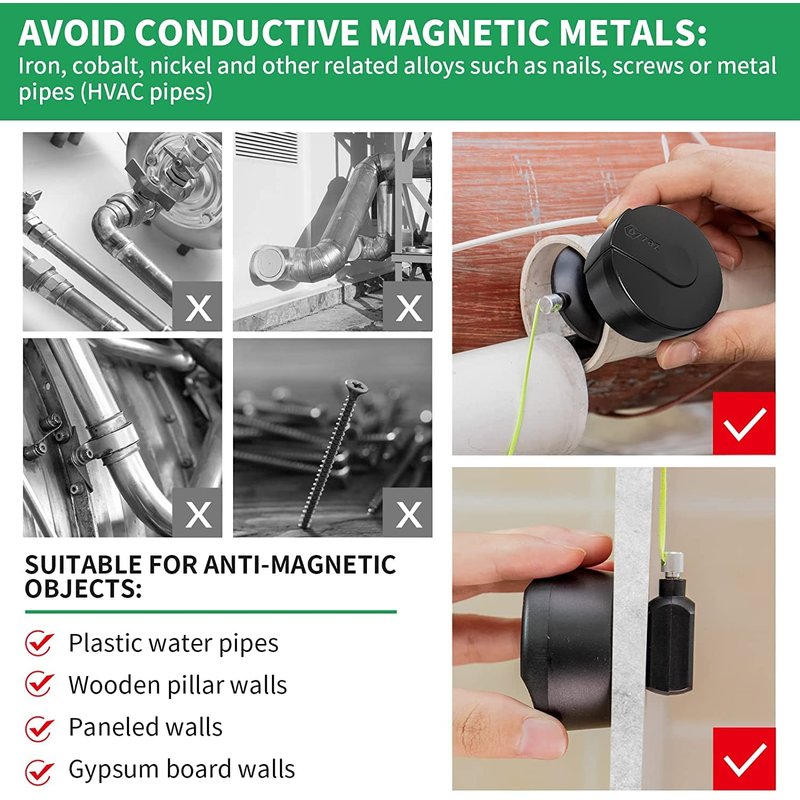 AVOID CONDUCTIVE MAGNETIC METALS:
Iron, cobalt, nickel and other related alloys such as nails, screws or metal pipes (HVAC pipes)

X

X

X

X

SUITABLE FOR ANTI-MAGNETIC OBJECTS:

Plastic water pipes
Wooden pillar walls
Paneled walls
Gypsum board walls