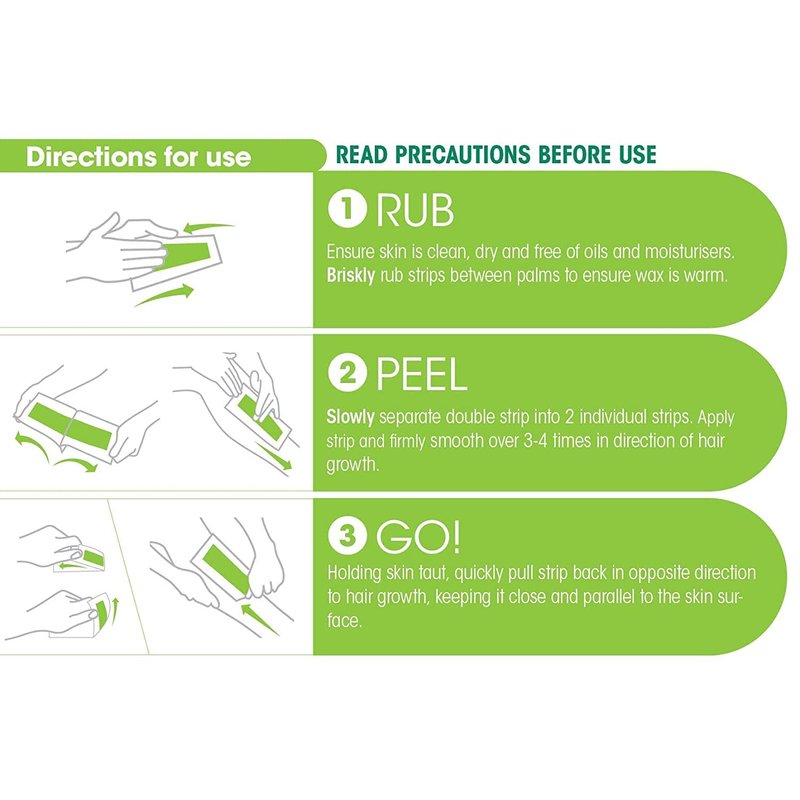 Directions for use

READ PRECAUTIONS BEFORE USE

1 RUB

Ensure skin is clean, dry and free of oils and moisturisers. Briskly rub strips between palms to ensure wax is warm.

2 PEEL

Slowly separate double strip into 2 individual strips. Apply strip and firmly smooth over 3-4 times in direction of hair growth.

3 GO!

Holding skin taut, quickly pull strip back in opposite direction to hair growth, keeping it close and parallel to the skin surface.