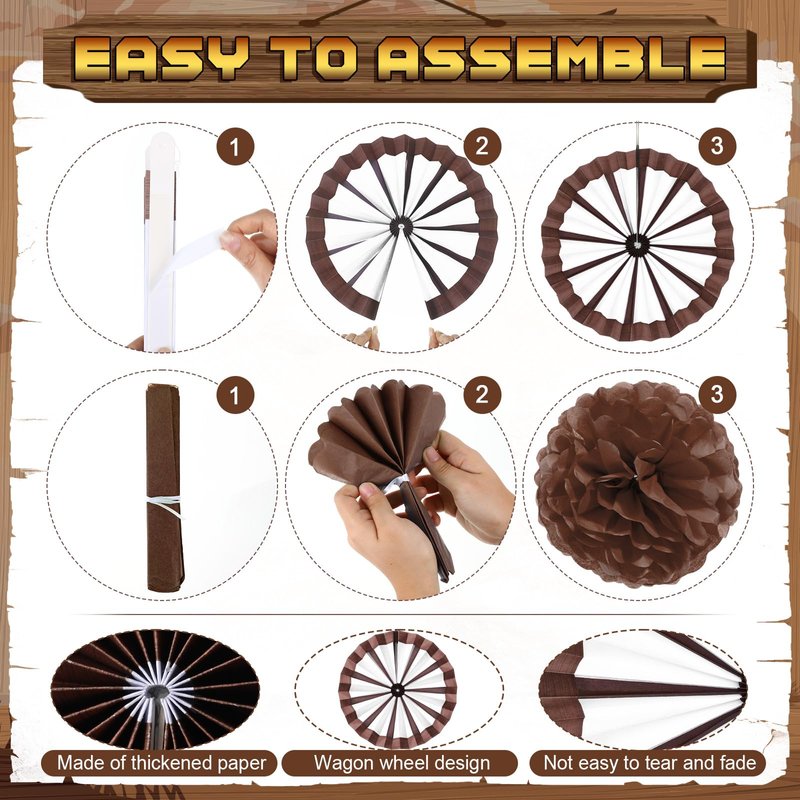 EASY TO ASSEMBLE

1

2

3

1

2

3

Made of thickened paper

Wagon wheel design

Not easy to tear and fade