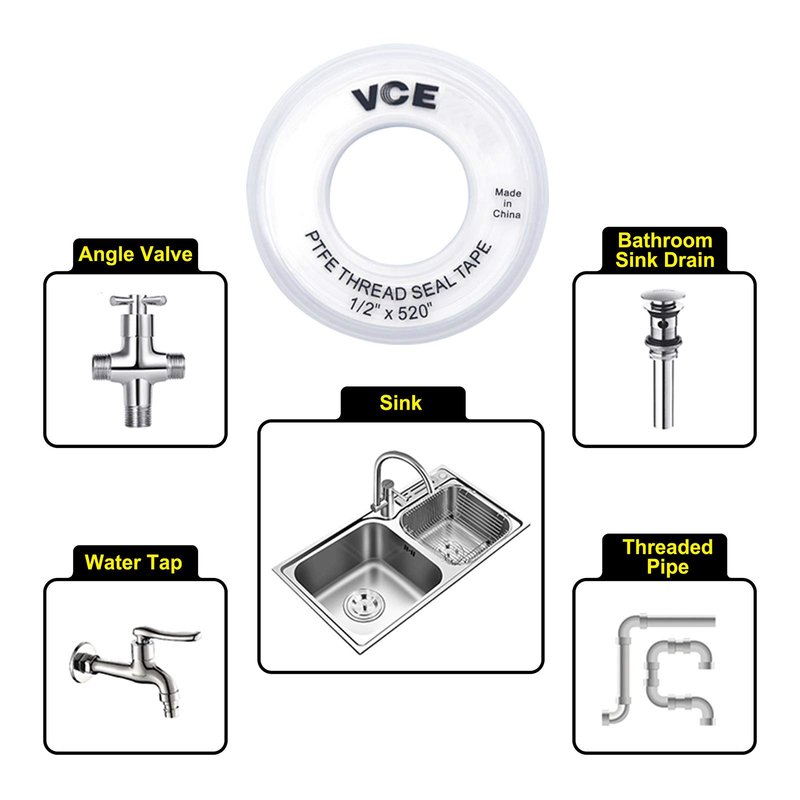 VCE

Made in China

PTFE THREAD SEAL TAPE
1/2" x 520"

Angle Valve

Bathroom Sink Drain

Sink

Water Tap

Threaded Pipe