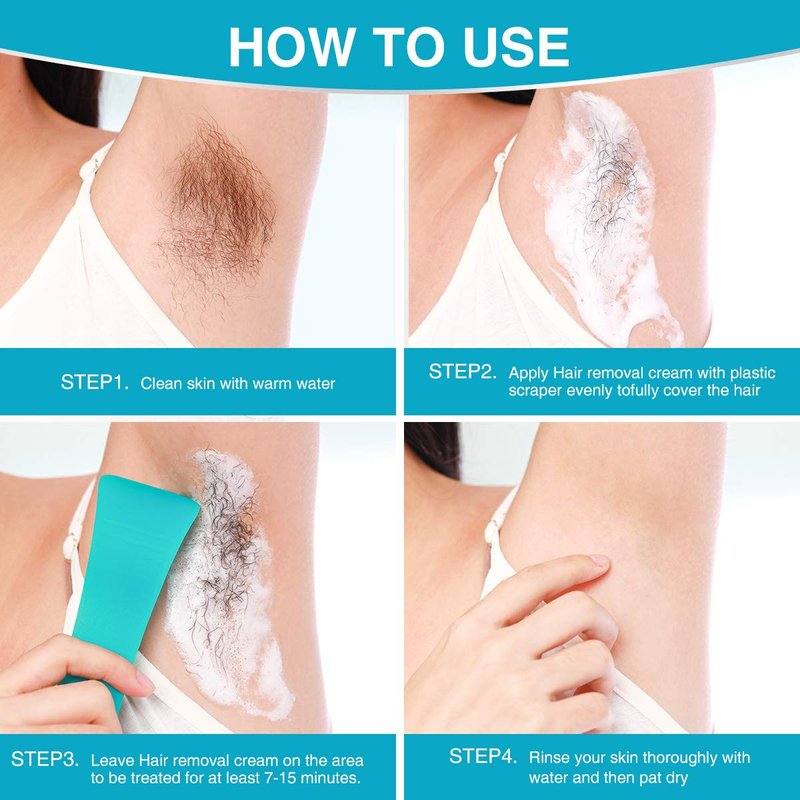 HOW TO USE

STEP1. Clean skin with warm water

STEP2. Apply Hair removal cream with plastic scraper evenly tofully cover the hair

STEP3. Leave Hair removal cream on the area to be treated for at least 7-15 minutes.

STEP4. Rinse your skin thoroughly with water and then pat dry