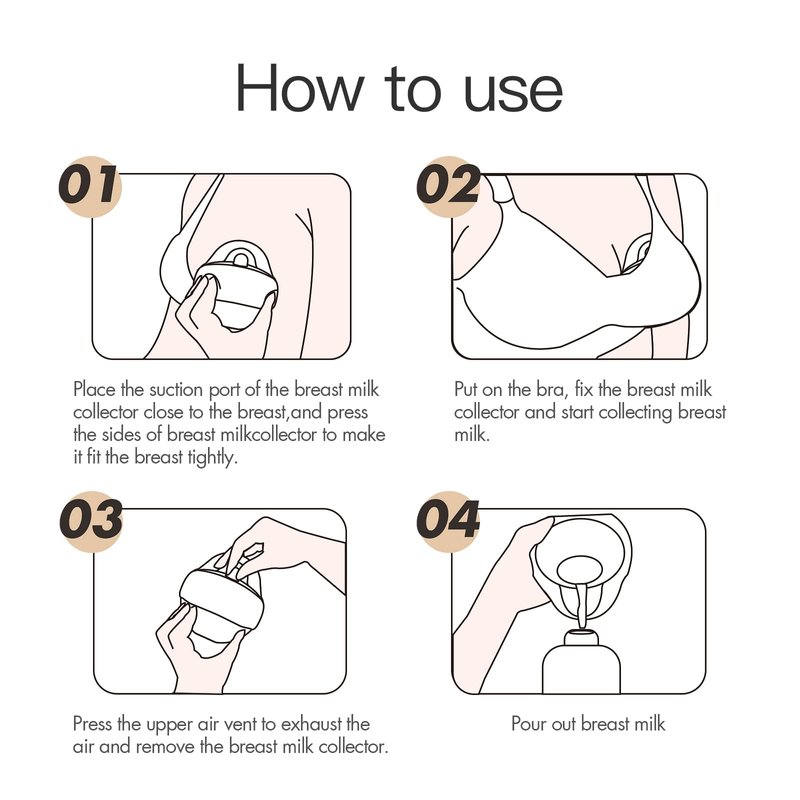 How to use

01

Place the suction port of the breast milk collector close to the breast,and press the sides of breast milkcollector to make it fit the breast tightly.

02

Put on the bra, fix the breast milk collector and start collecting breast milk.

03

Press the upper air vent to exhaust the air and remove the breast milk collector.

04

Pour out breast milk