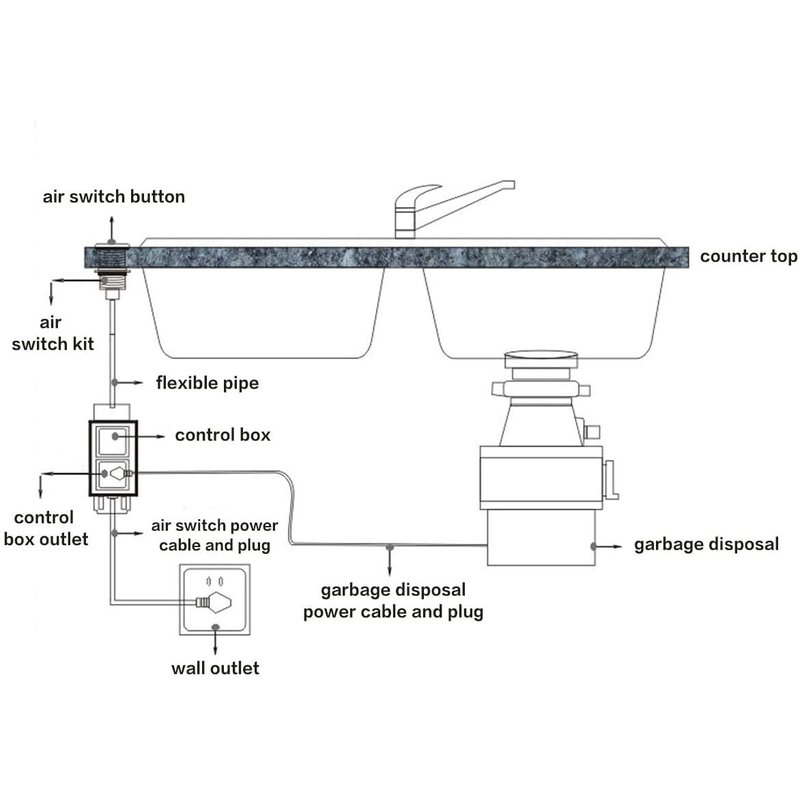 air switch button

counter top

air switch kit

flexible pipe

control box

control box outlet

air switch power cable and plug

garbage disposal

garbage disposal power cable and plug

wall outlet