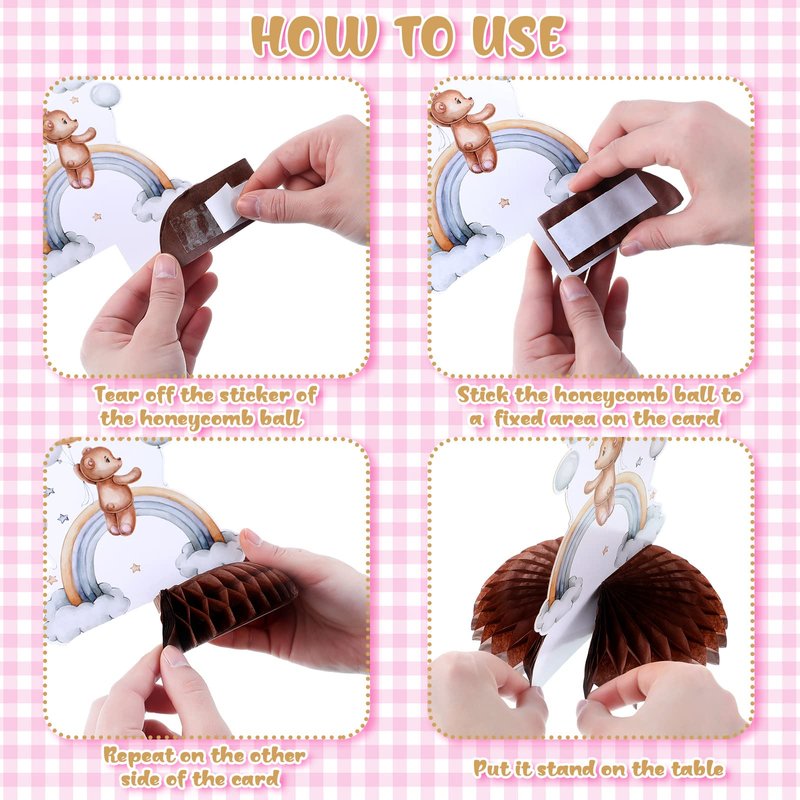 HOW TO USE

Tear off the sticker of the honeycomb ball

Stick the honeycomb ball to a fixed area on the card

Repeat on the other side of the card

Put it stand on the table