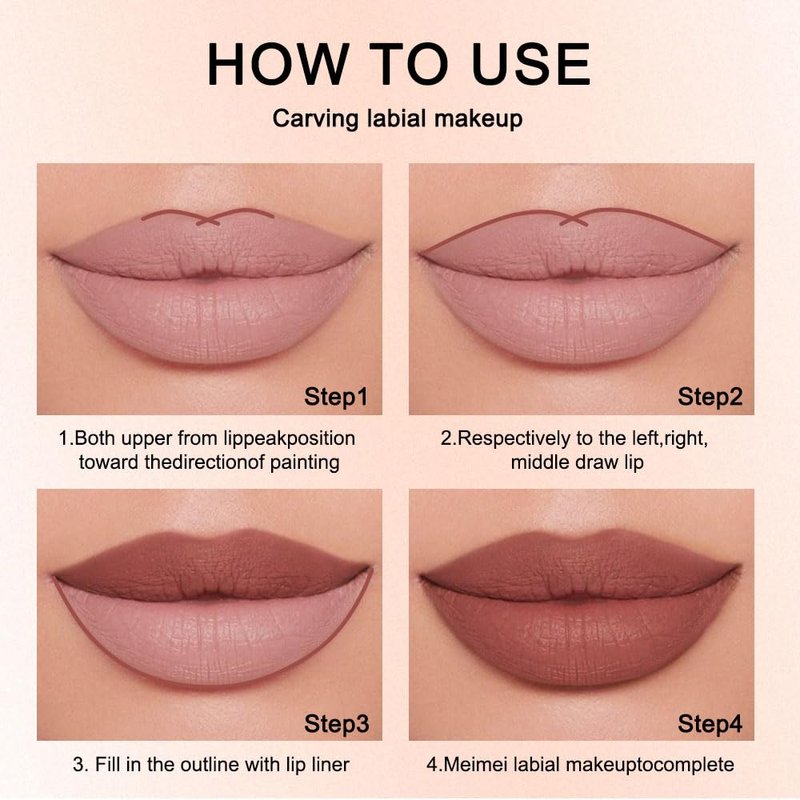 HOW TO USE

Carving labial makeup

Step1

1.Both upper from lippeakposition toward thedirectionof painting

Step2

2.Respectively to the left,right, middle draw lip

Step3

3. Fill in the outline with lip liner

Step4

4.Meimei labial makeuptocomplete