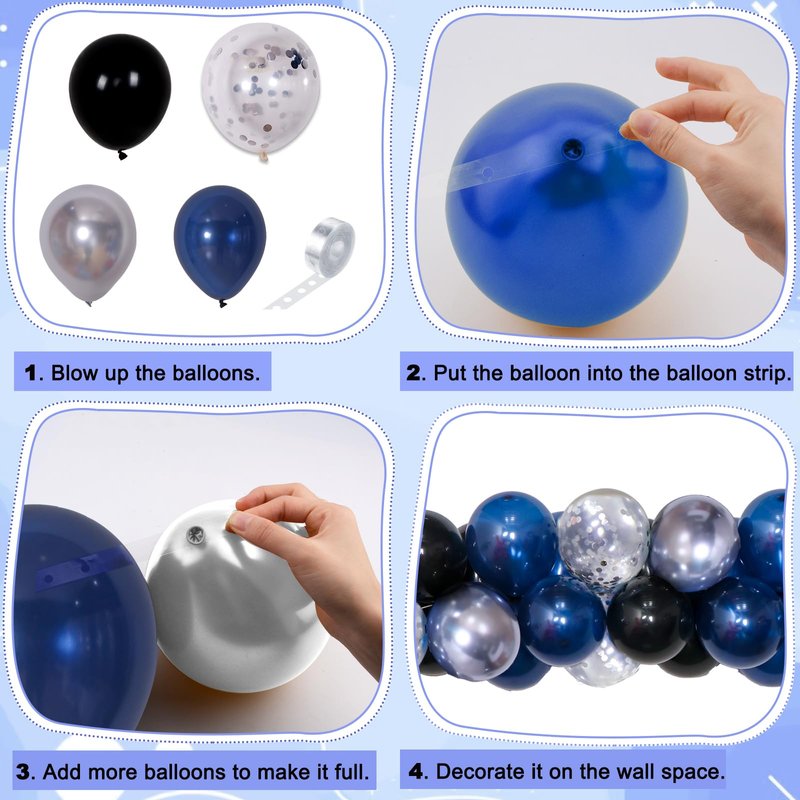 1. Blow up the balloons.

2. Put the balloon into the balloon strip.

3. Add more balloons to make it full.

4. Decorate it on the wall space.