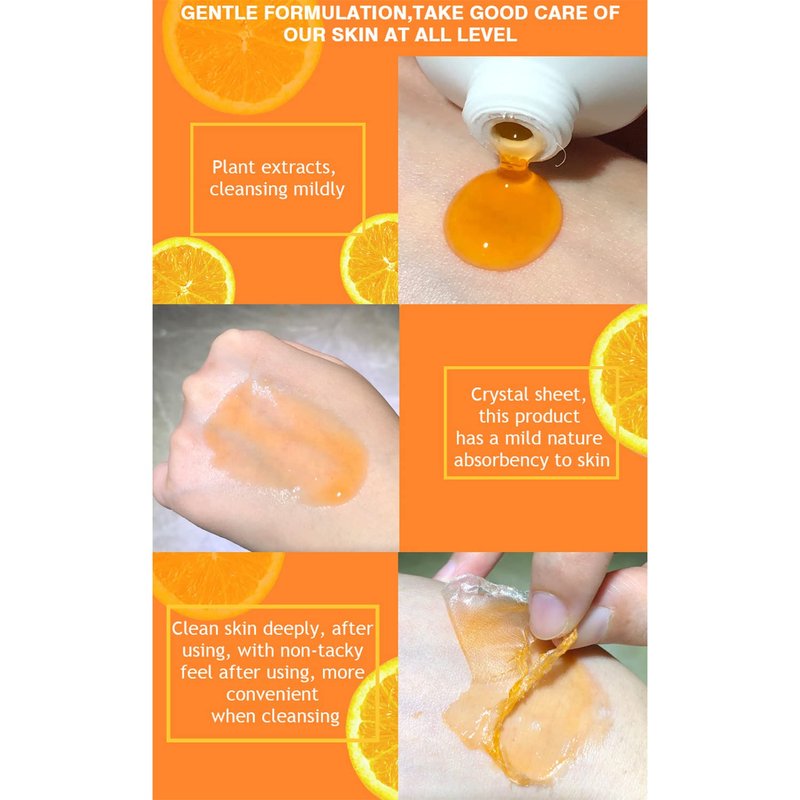 GENTLE FORMULATION,TAKE GOOD CARE OF OUR SKIN AT ALL LEVEL

Plant extracts, cleansing mildly

Crystal sheet, this product has a mild nature absorbency to skin

Clean skin deeply, after using, with non-tacky feel after using, more convenient when cleansing