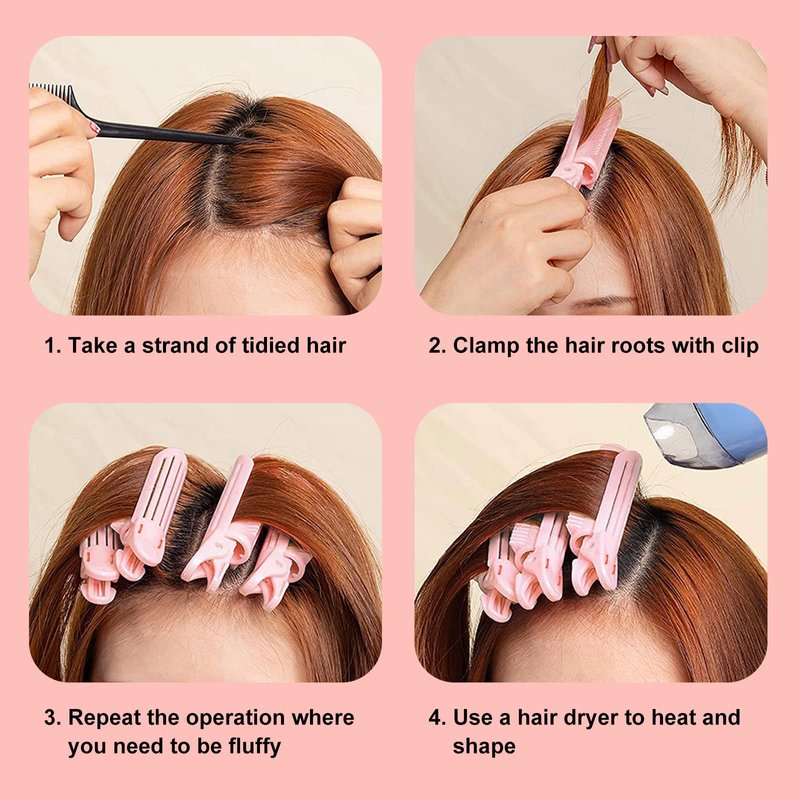 1. Take a strand of tidied hair

2. Clamp the hair roots with clip

3. Repeat the operation where you need to be fluffy

4. Use a hair dryer to heat and shape