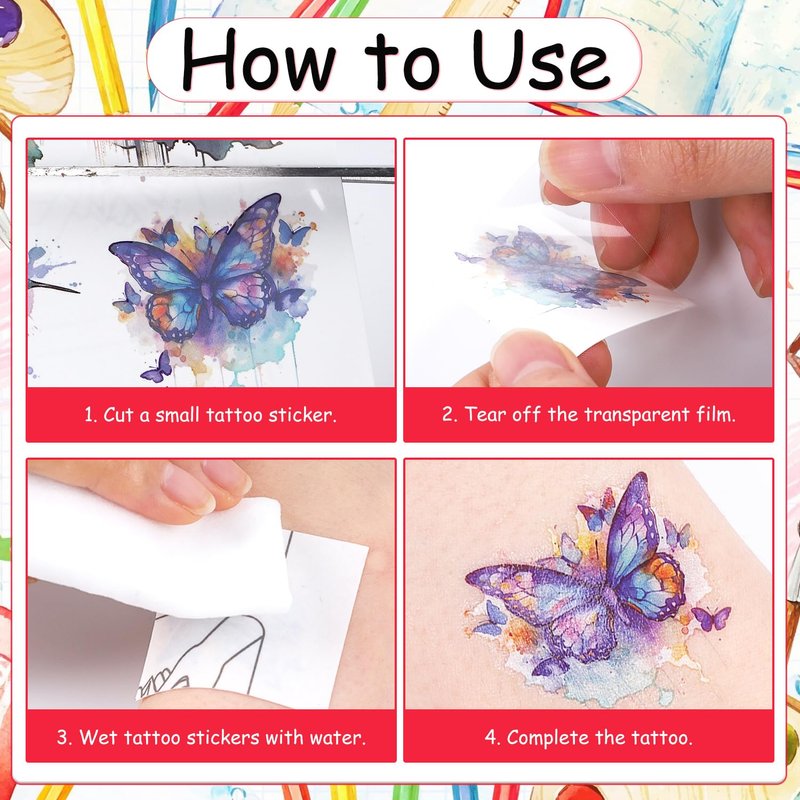 How to Use

1. Cut a small tattoo sticker.

2. Tear off the transparent film.

3. Wet tattoo stickers with water.

4. Complete the tattoo.