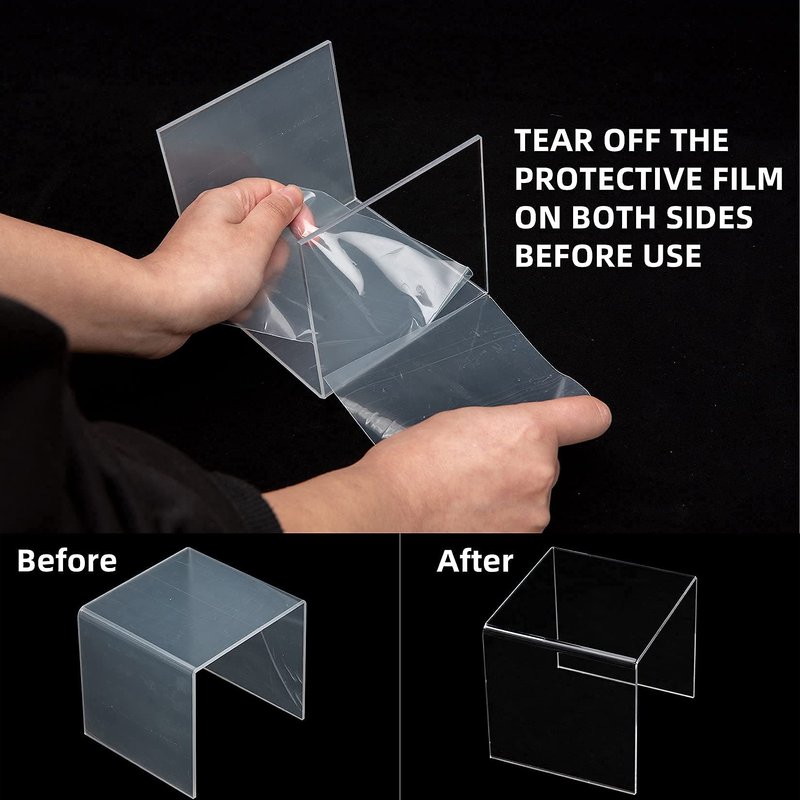 TEAR OFF THE PROTECTIVE FILM ON BOTH SIDES BEFORE USE

Before

After