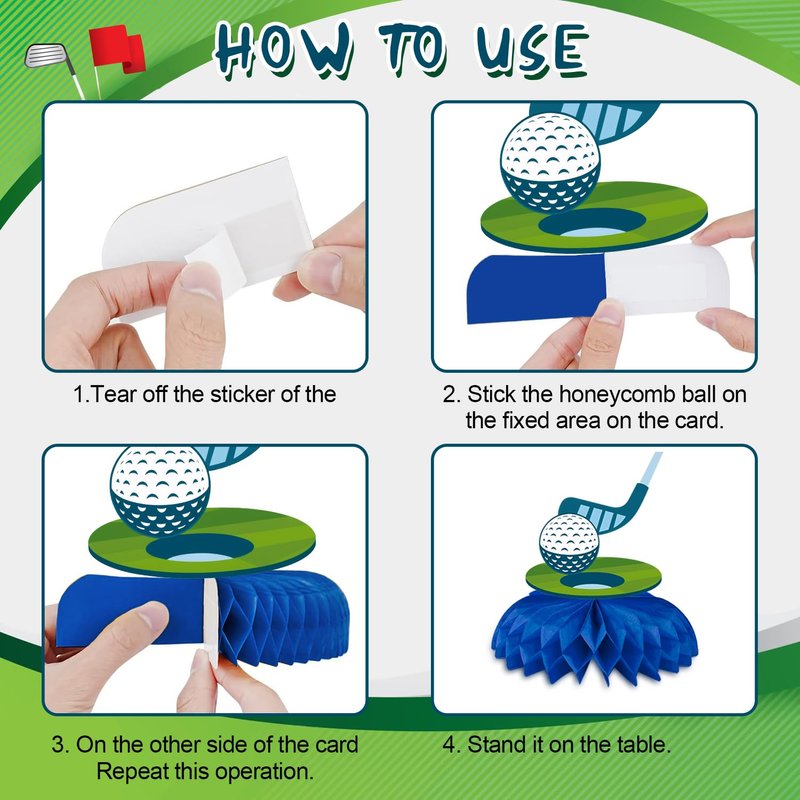 HOW TO USE

1.Tear off the sticker of the

2. Stick the honeycomb ball on the fixed area on the card.

3. On the other side of the card Repeat this operation.

4. Stand it on the table.