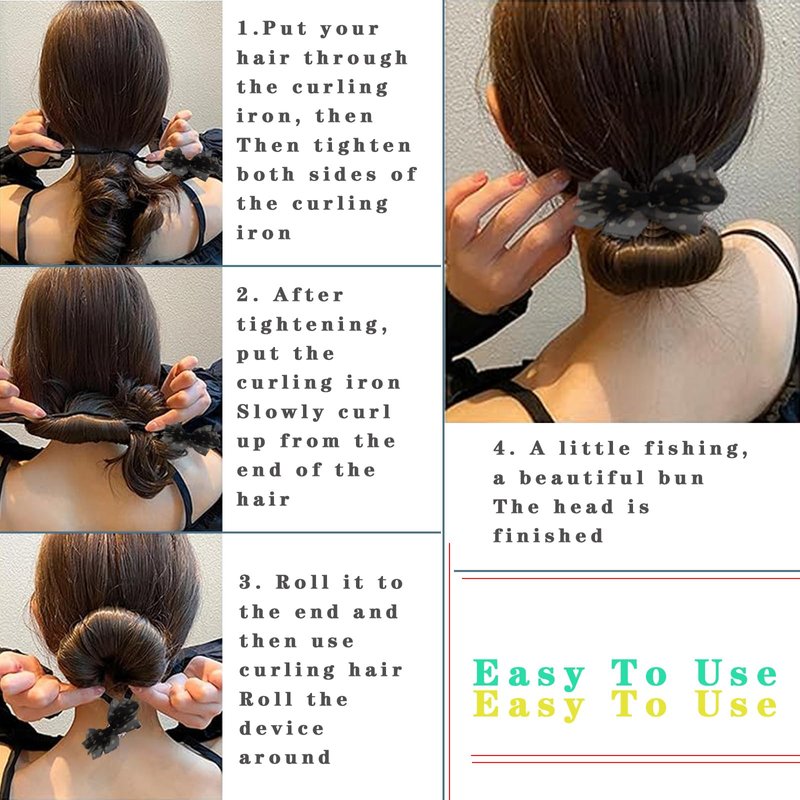 1.Put your hair through the curling iron, then Then tighten both sides of the curling iron

2. After tightening, put the curling iron Slowly curl up from the end of the hair

3. Roll it to the end and then use curling hair Roll the device around

4. A little fishing, a beautiful bun The head is finished

Easy To Use
Easy To Use