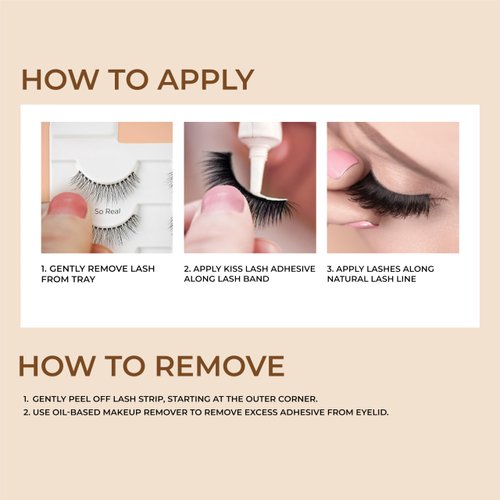 HOW TO APPLY

So Real

1. GENTLY REMOVE LASH FROM TRAY

2. APPLY KISS LASH ADHESIVE ALONG LASH BAND

3. APPLY LASHES ALONG NATURAL LASH LINE

HOW TO REMOVE

1. GENTLY PEEL OFF LASH STRIP, STARTING AT THE OUTER CORNER.
2. USE OIL-BASED MAKEUP REMOVER TO REMOVE EXCESS ADHESIVE FROM EYELID.