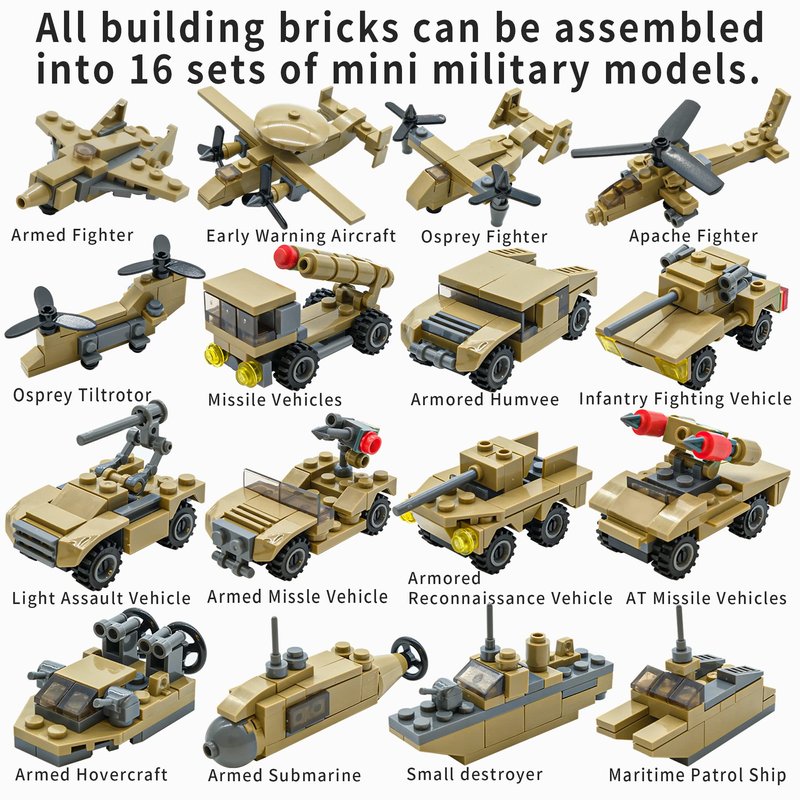 All building bricks can be assembled into 16 sets of mini military models.

Armed Fighter

Early Warning Aircraft

Osprey Fighter

Apache Fighter

Osprey Tiltrotor

Missile Vehicles

Armored Humvee

Infantry Fighting Vehicle

Light Assault Vehicle

Armed Missle Vehicle

Armored Reconnaissance Vehicle

AT Missile Vehicles

Armed Hovercraft

Armed Submarine

Small destroyer

Maritime Patrol Ship