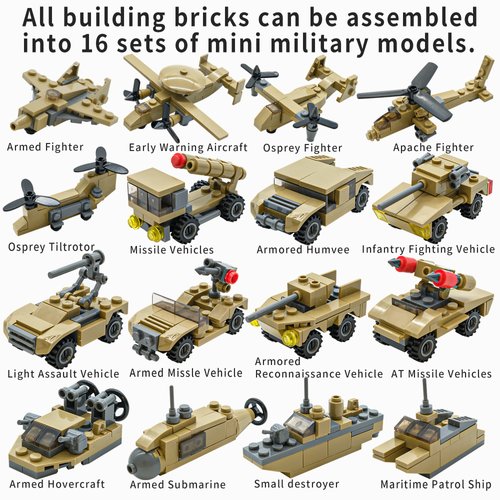 All building bricks can be assembled into 16 sets of mini military models.

Armed Fighter

Early Warning Aircraft

Osprey Fighter

Apache Fighter

Osprey Tiltrotor

Missile Vehicles

Armored Humvee

Infantry Fighting Vehicle

Light Assault Vehicle

Armed Missle Vehicle

Armored Reconnaissance Vehicle

AT Missile Vehicles

Armed Hovercraft

Armed Submarine

Small destroyer

Maritime Patrol Ship