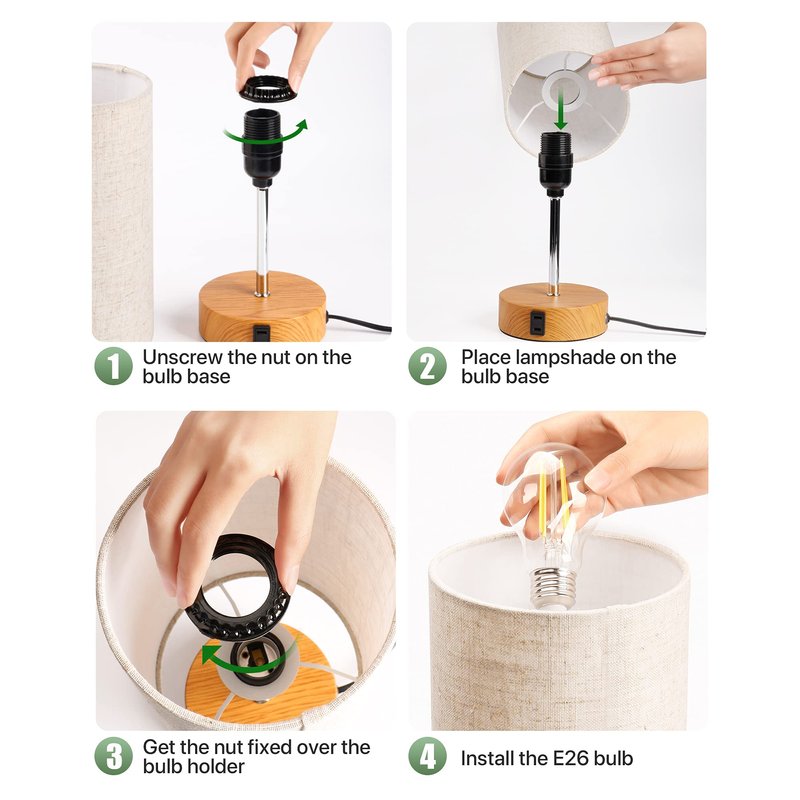 1 Unscrew the nut on the bulb base

2 Place lampshade on the bulb base

3 Get the nut fixed over the bulb holder

4 Install the E26 bulb