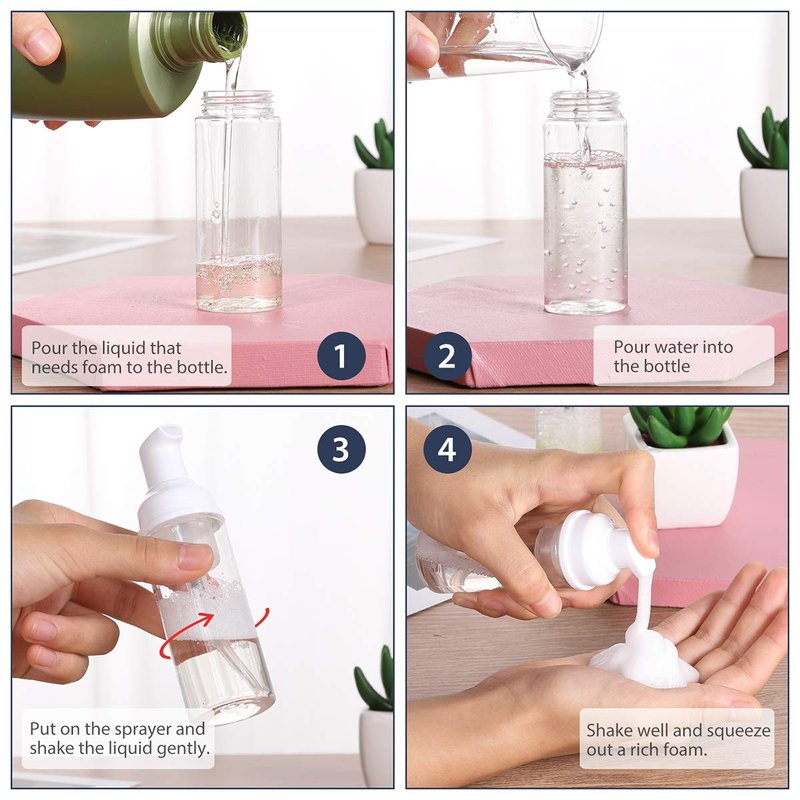 Pour the liquid that needs foam to the bottle.

1

2

Pour water into the bottle

3

Put on the sprayer and shake the liquid gently.

4

Shake well and squeeze out a rich foam.