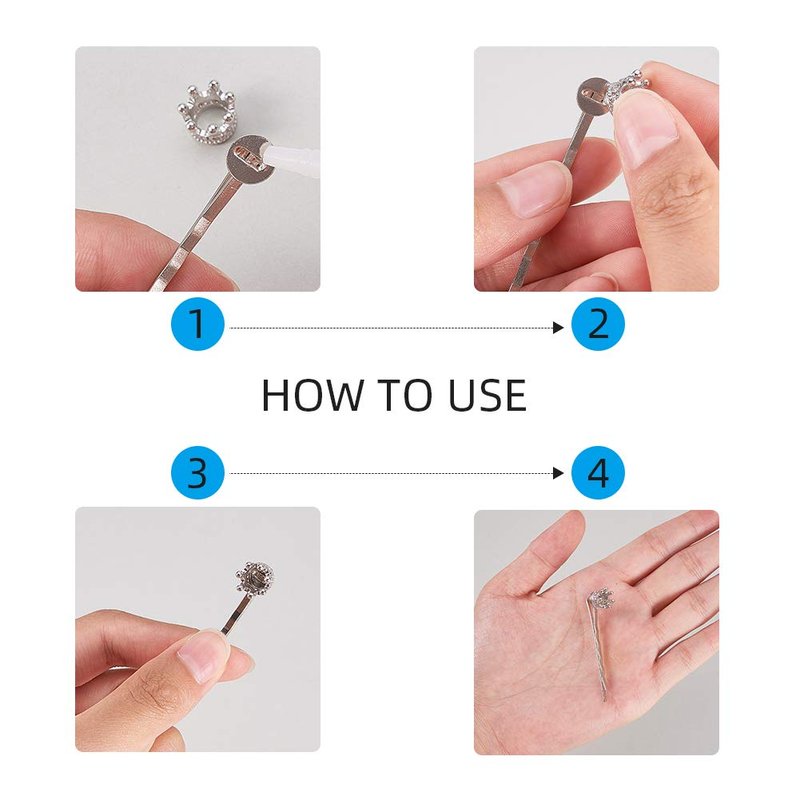 1

2

HOW TO USE

3

4