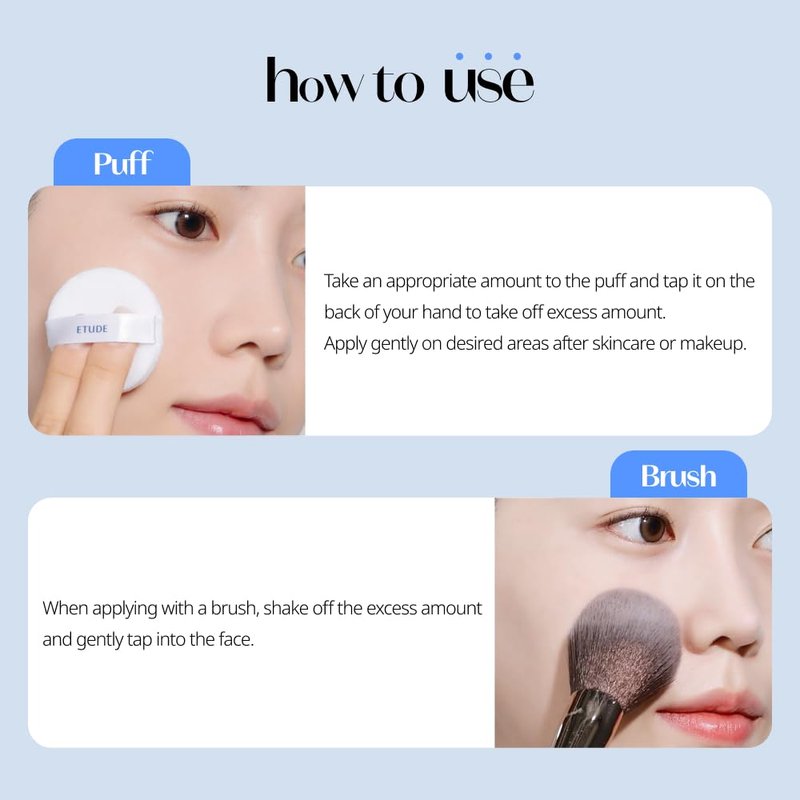 how to use

Puff

ETUDE

Take an appropriate amount to the puff and tap it on the back of your hand to take off excess amount.
Apply gently on desired areas after skincare or makeup.

Brush

When applying with a brush, shake off the excess amount and gently tap into the face.