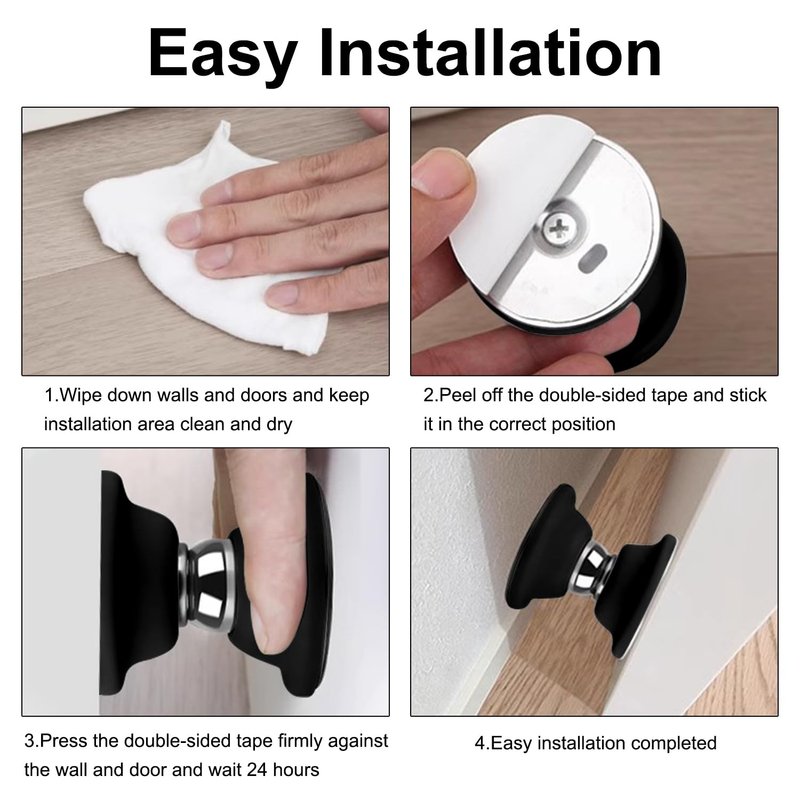 Easy Installation

1.Wipe down walls and doors and keep installation area clean and dry

2.Peel off the double-sided tape and stick it in the correct position

3.Press the double-sided tape firmly against the wall and door and wait 24 hours

4.Easy installation completed