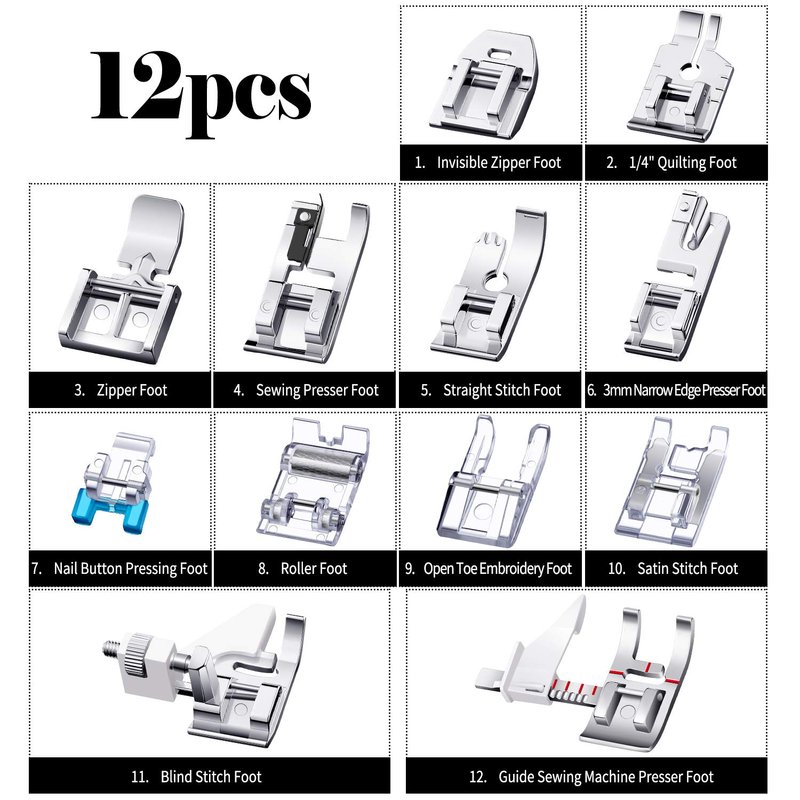 12pcs

1. Invisible Zipper Foot

2. 1/4" Quilting Foot

3. Zipper Foot

4. Sewing Presser Foot

5. Straight Stitch Foot

6. 3mm Narrow Edge Presser Foot

7. Nail Button Pressing Foot

8. Roller Foot

9. Open Toe Embroidery Foot

10. Satin Stitch Foot

11. Blind Stitch Foot

12. Guide Sewing Machine Presser Foot