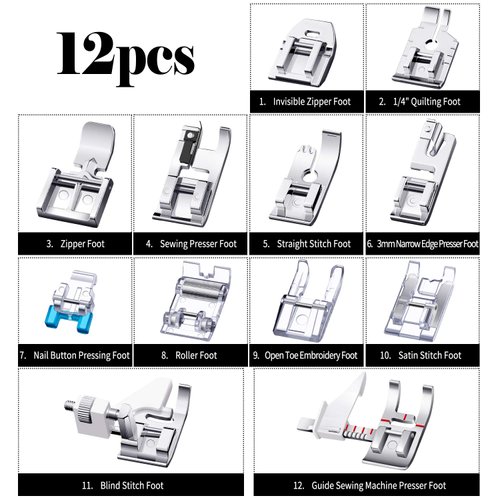 12pcs

1. Invisible Zipper Foot

2. 1/4" Quilting Foot

3. Zipper Foot

4. Sewing Presser Foot

5. Straight Stitch Foot

6. 3mm Narrow Edge Presser Foot

7. Nail Button Pressing Foot

8. Roller Foot

9. Open Toe Embroidery Foot

10. Satin Stitch Foot

11. Blind Stitch Foot

12. Guide Sewing Machine Presser Foot